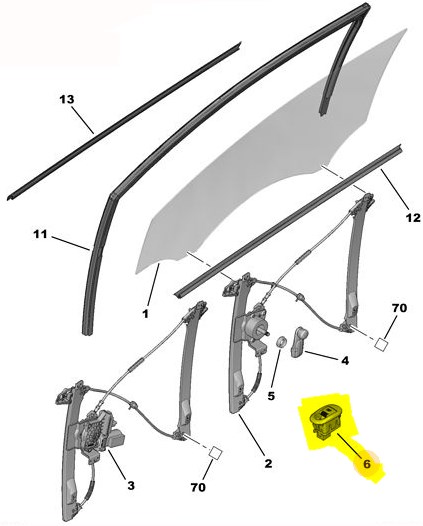 13
11
12
1
70
4
5
6
2
3
70