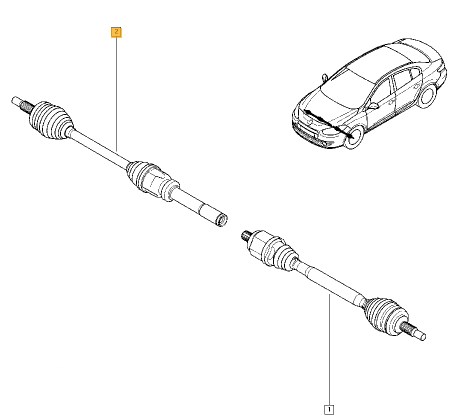 2

1