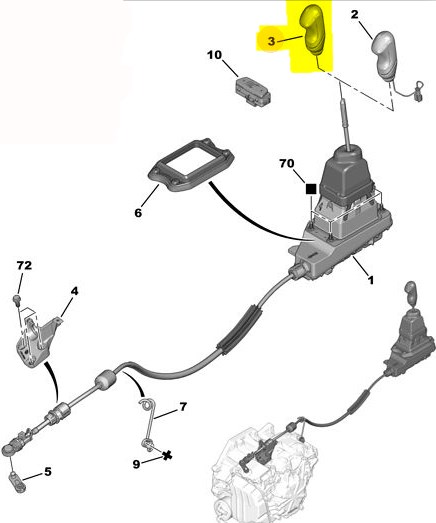 3
2
10
70
6
1
72
4
7
9
5