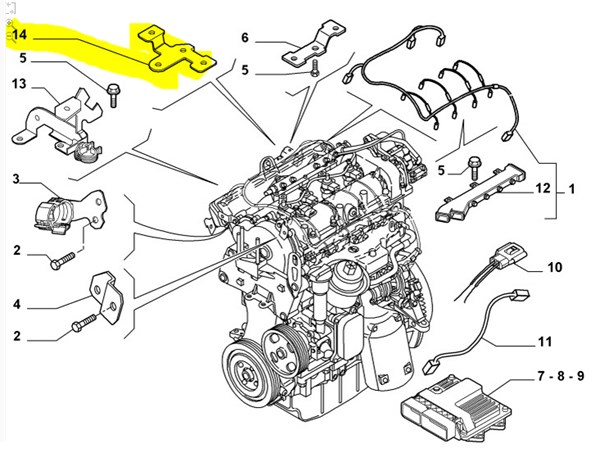 14
5
13
3
2
4
2
6
5
5
12
1
10
11
7 - 8 - 9