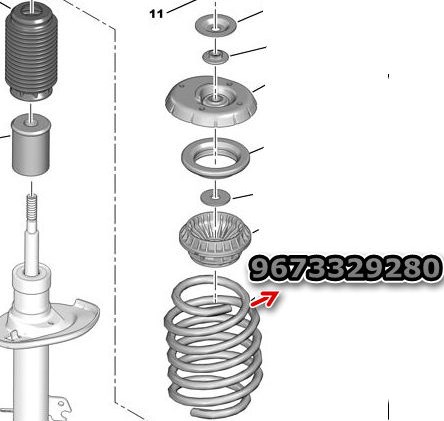 11

9673329280