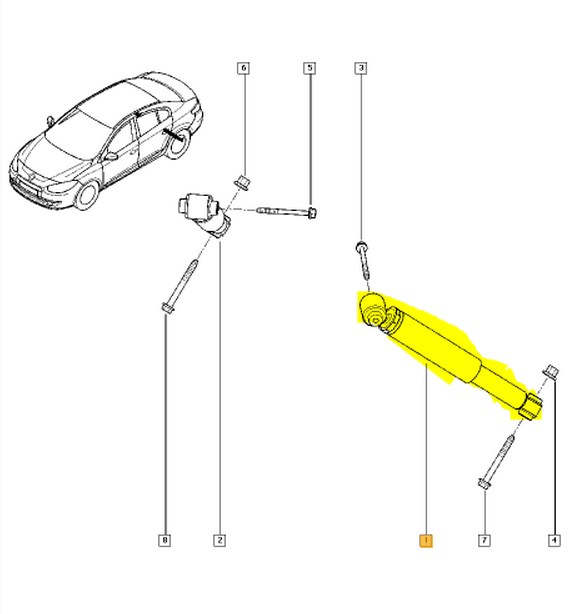 6
5
3
8
2
1
7
4