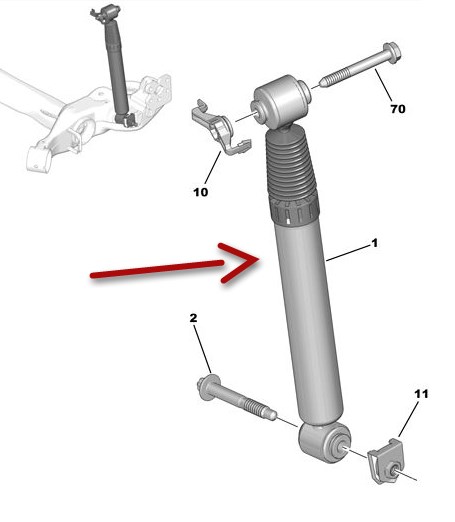 70

10

1

2

11