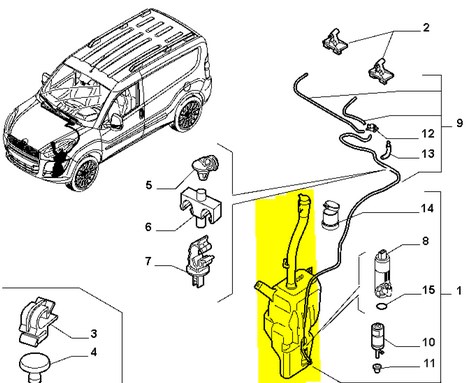 2
9
12
13
5
6
7
14
8
15
1
3
4
10
11