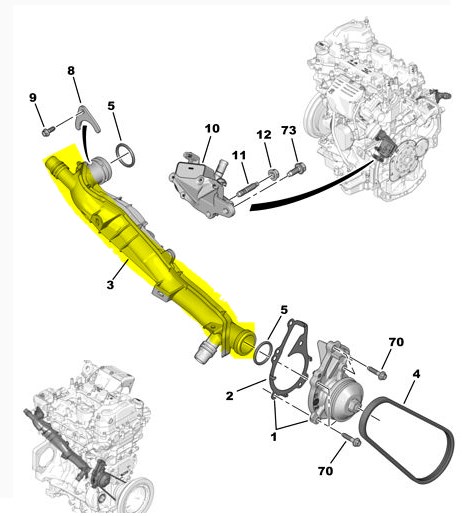 8
9
5
10
12
73
11
3
5
70
4
2
1
70