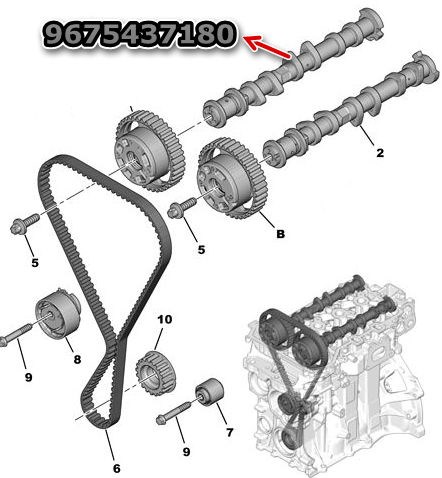 9675437180

2

B

5

5

10

8

9

7

9

6