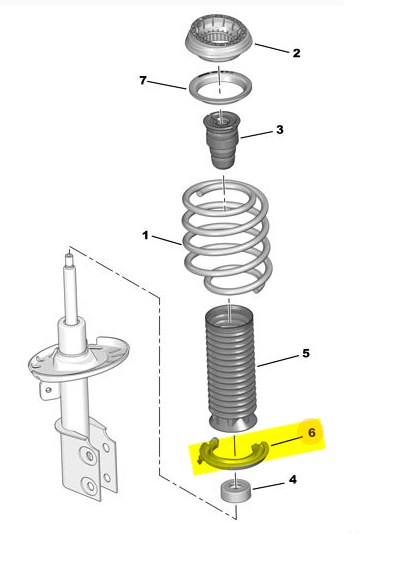 2
7
3
1
5
6
4