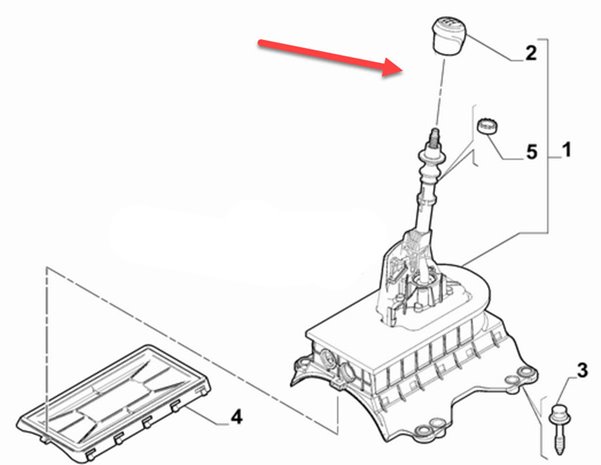 2
5
1
3
4