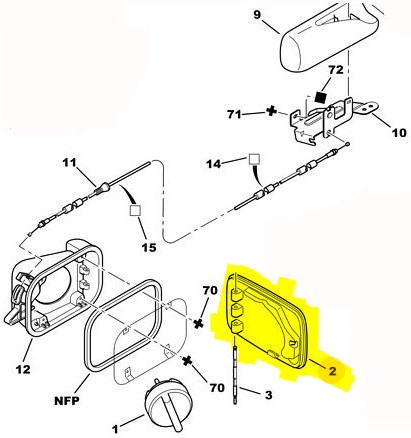 9

72

71

10

11

14

15

70

12

2

70

NFP

3

1