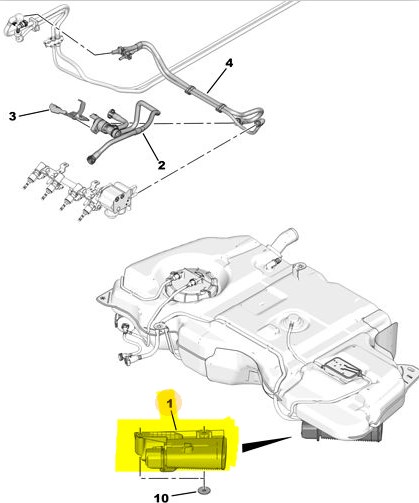 4
3
2
1
10