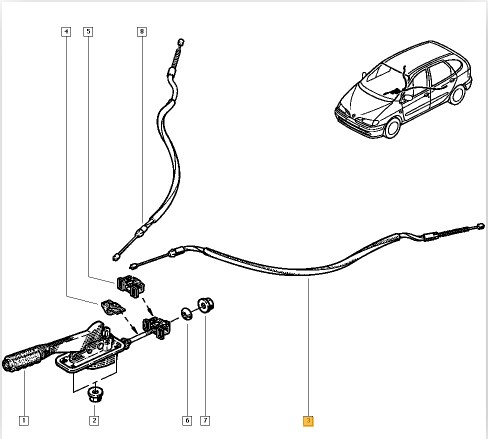 4
5
8
1
2
6
7
3