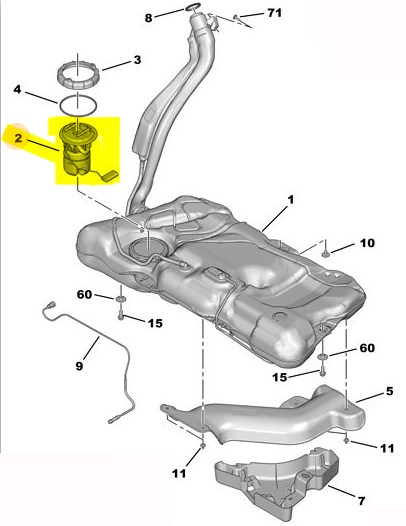 8
71
3
4
2
1
10
60
15
9
60
15
5
11
11
7