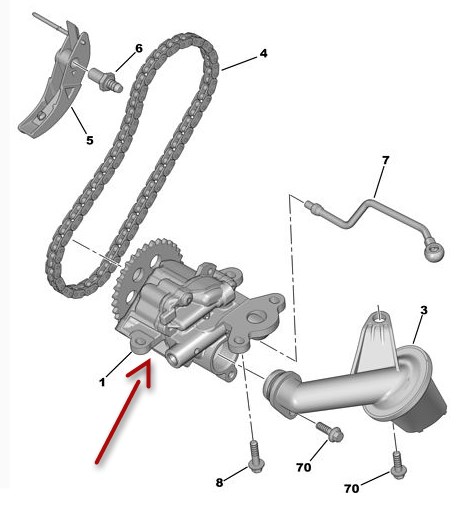 6
4
5
7
3
1
8
70
70