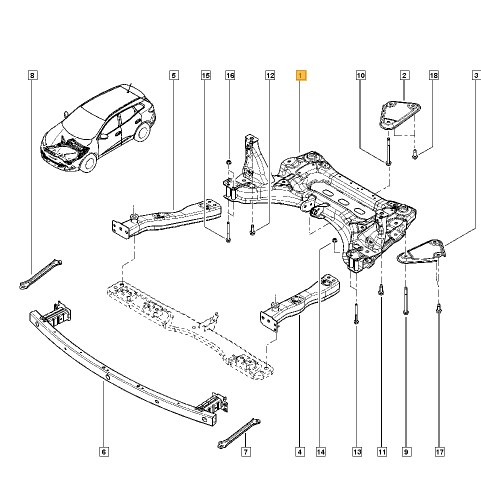 8
5
15
16
12
1
10
2
18
3
6
7
4
14
13
11
9
17