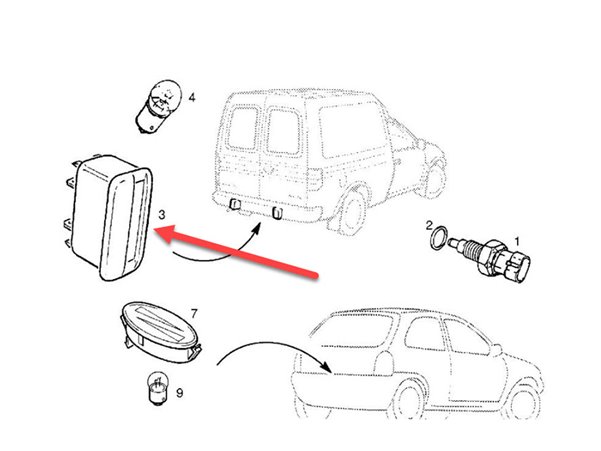 4
3
2
1
7
9