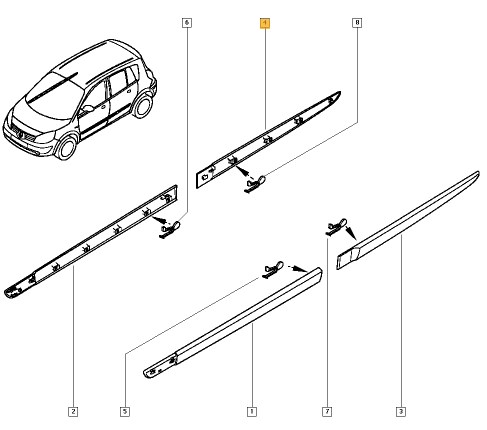 6
4
8
2
5
1
7
3