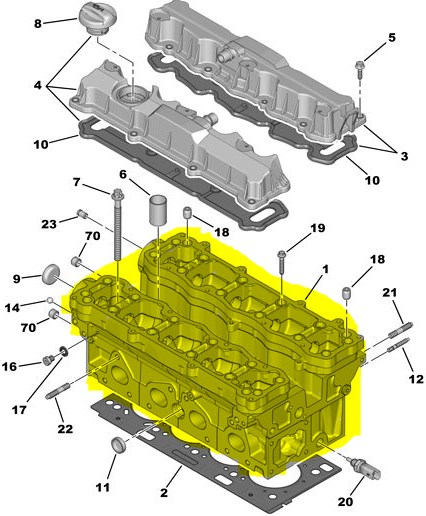 8
5
4
10
3
10
7
6
23
18
70
19
9
1
18
14
21
70
16
12
17
22
11
2
20