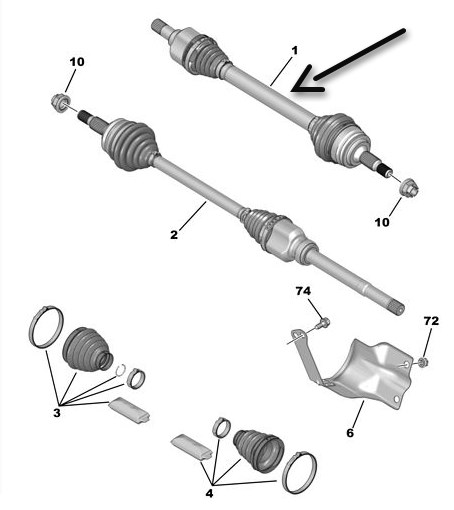 10
1
10
2
74
72
3
6
4