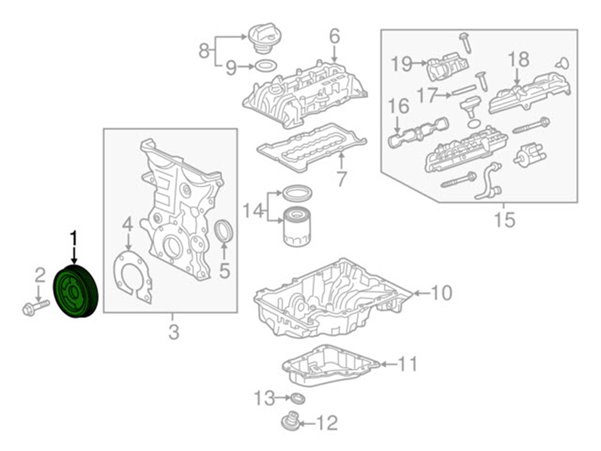 8
9
6
19
18
17
16
7
15
14
4
5
1
2
3
10
11
13
12