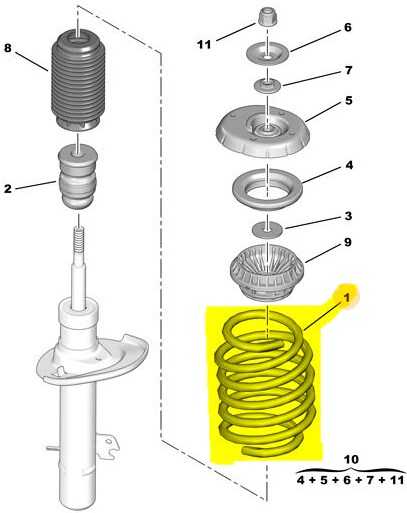 8

2

11

6

7

5

4

3

9

1

10

4 + 5 + 6 + 7 + 11