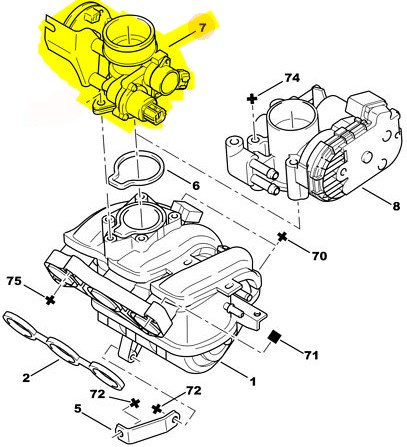 7
74
6
8
70
75
71
2
1
72
72
5