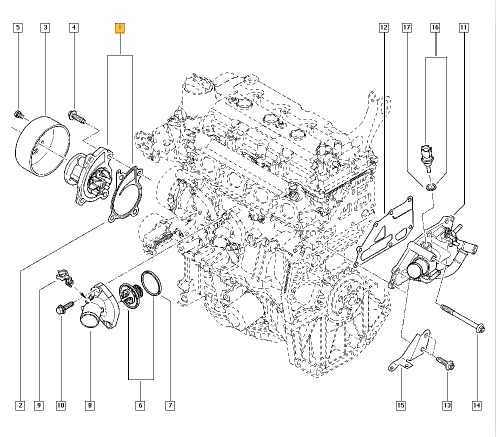 5
3
4
1
12
17
16
11
2
9
10
8
6
7
15
13
14