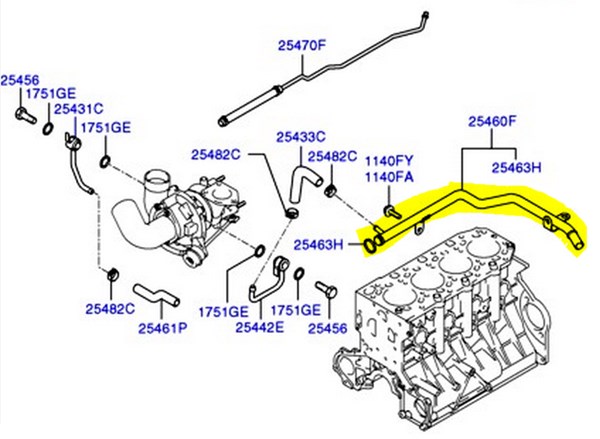 25470F

25456
1751GE
25431C
1751GE

25460F

25433C
25482C
25482C
1140FY
1140FA
25463H

25463H

25482C
25461P
1751GE
25442E
1751GE
25456