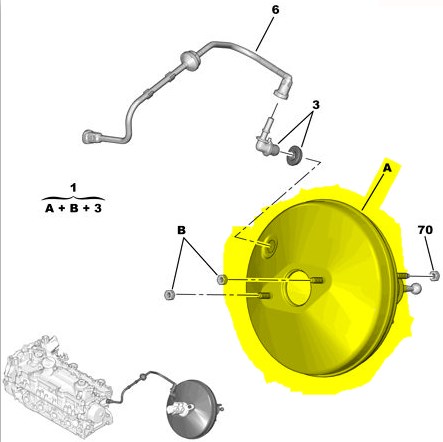 6

3

A

1

A + B + 3

B

70