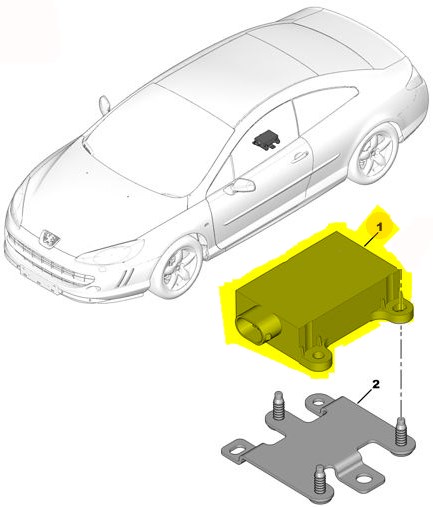 1

2