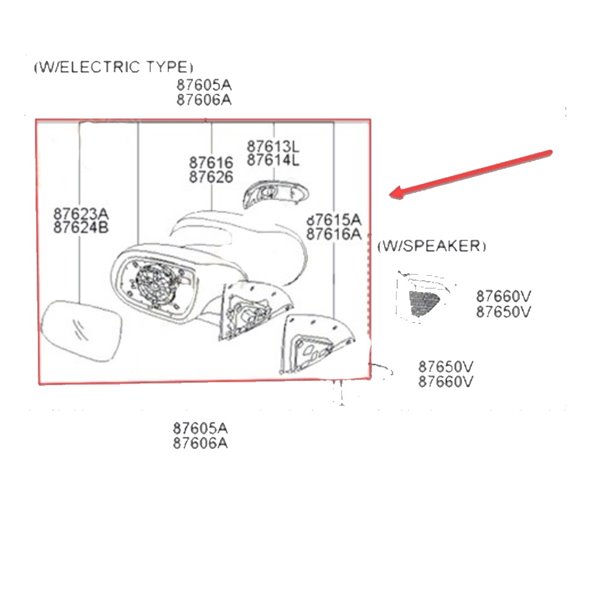 (W/ELECTRIC TYPE)
87605A
87606A

87613L
87614L

87616
87626

87623A
87624B

87615A
87616A

(W/SPEAKER)

87660V
87650V

87650V
87660V

87605A
87606A