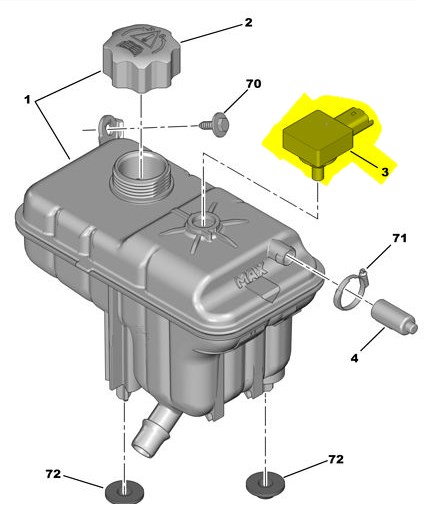 2
1
70
3
71
MAX
4
72
72