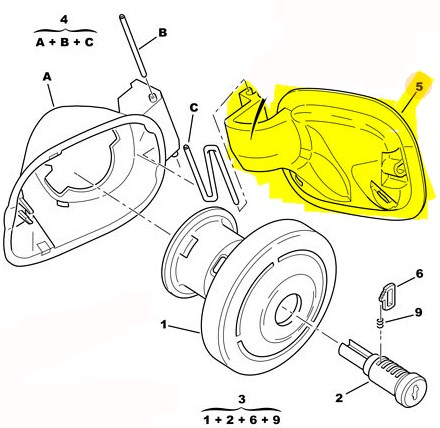 4

A + B + C

B

A

C

5

6

9

1

2

3

1 + 2 + 6 + 9