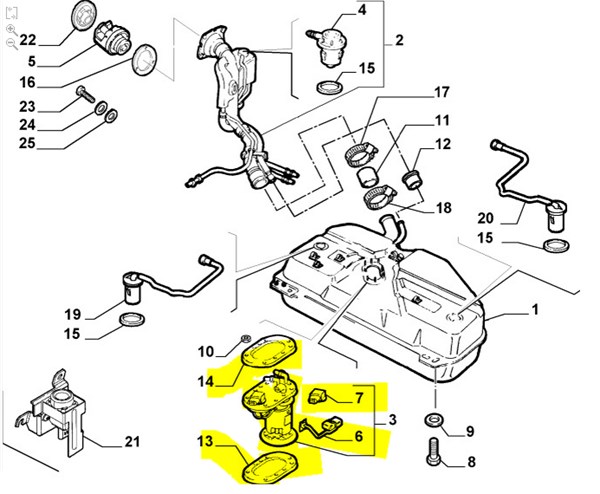 22
5
16
23
24
25
4
2
15
17
11
12
18
20
15
19
15
1
10
14
7
3
6
13
21
9
8