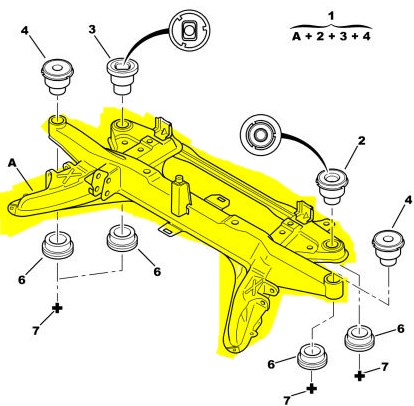 4
3
1
A + 2 + 3 + 4
2
A
4
6
6
7
6
6
7
7