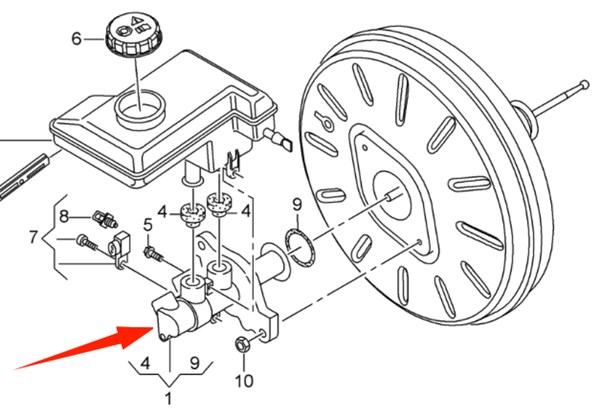 6
8
7
5
4
4
9
4
9
1
10