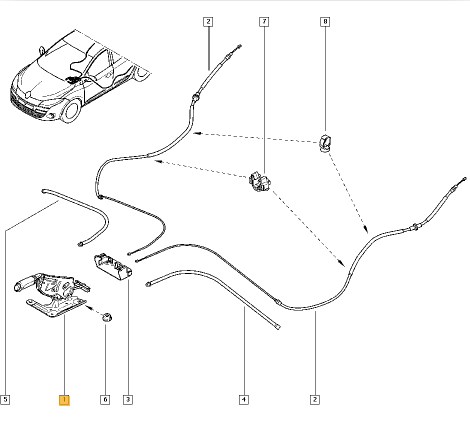 2
7
8
5
1
6
3
4
2