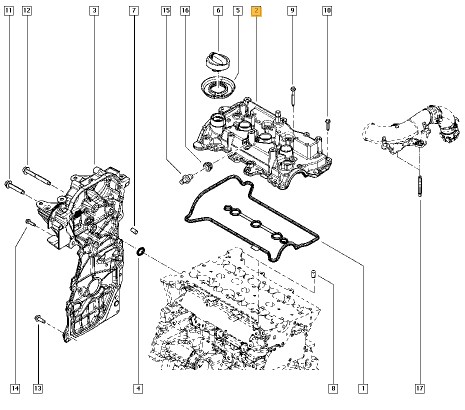 11
12
3
7
15
16
6
5
2
9
10
14
13
4
8
1
17