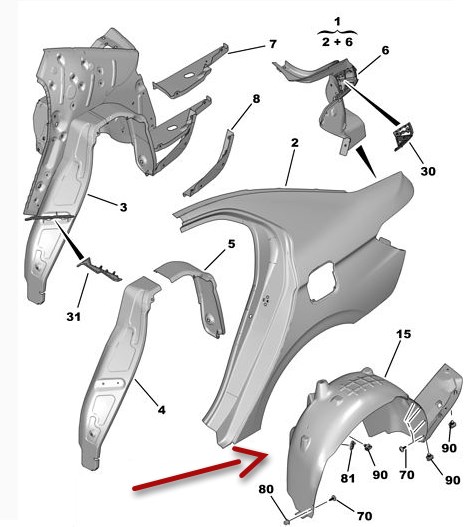 1
2 + 6
7
6
8
2
30
3
5
31
4
15
90
81
90
70
90
80
70