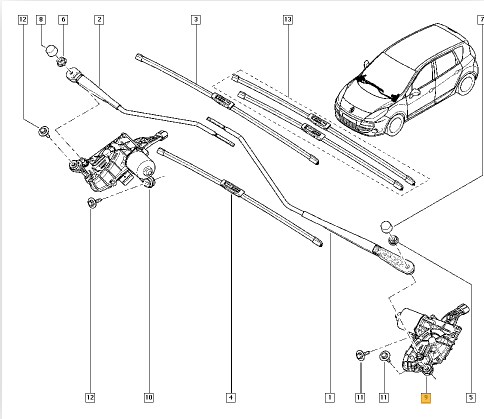 12
8
6
2
3
13
7
12
10
4
1
11
11
9
5