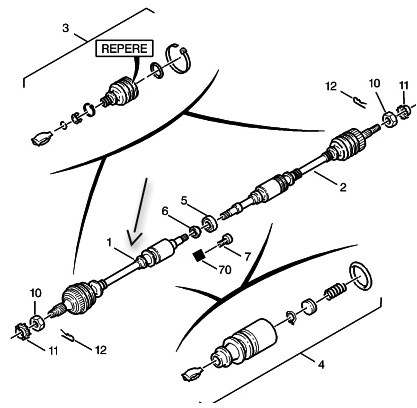 3
REPERE
12
10
11
2
5
6
1
7
70
10
11
12
4