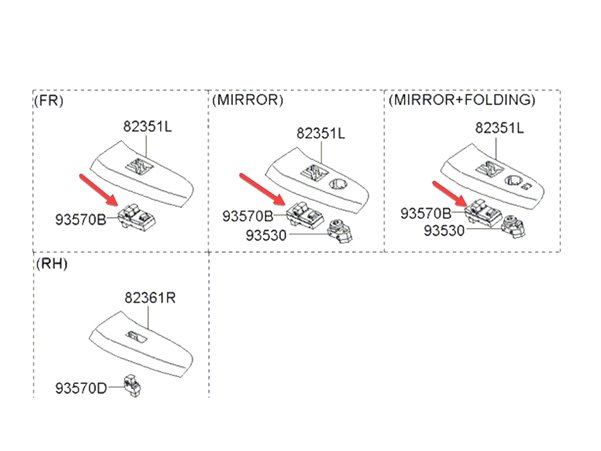 (FR)
82351L
93570B

(MIRROR)
82351L
93570B
93530

(MIRROR+FOLDING)
82351L
93570B
93530

(RH)
82361R
93570D