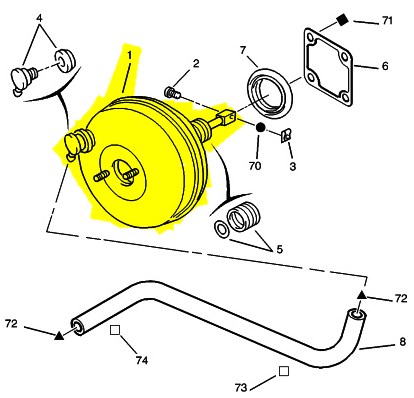 4
1
2
7
71
6
70
3
5
72
72
8
74
73