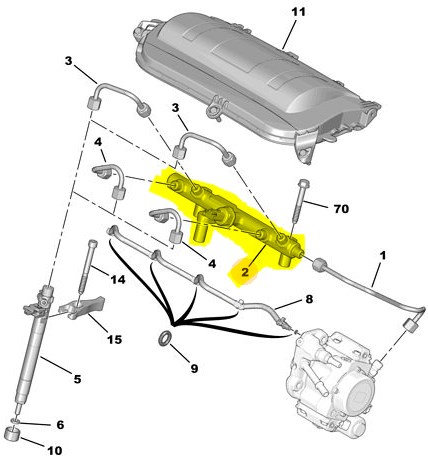 11
3
3
4
70
4
2
1
14
8
15
9
5
6
10