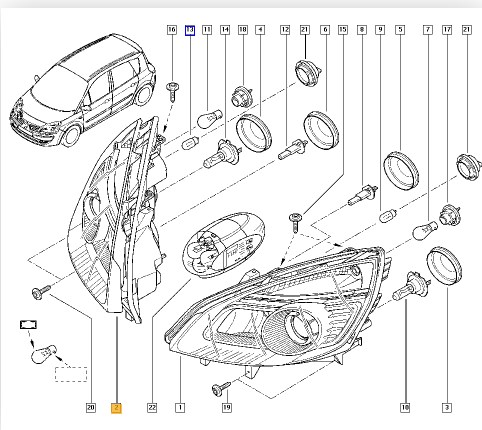 16
13
11
14
18
4
12
21
6
15
8
9
5
7
17
21
20
2
22
1
19
10
3