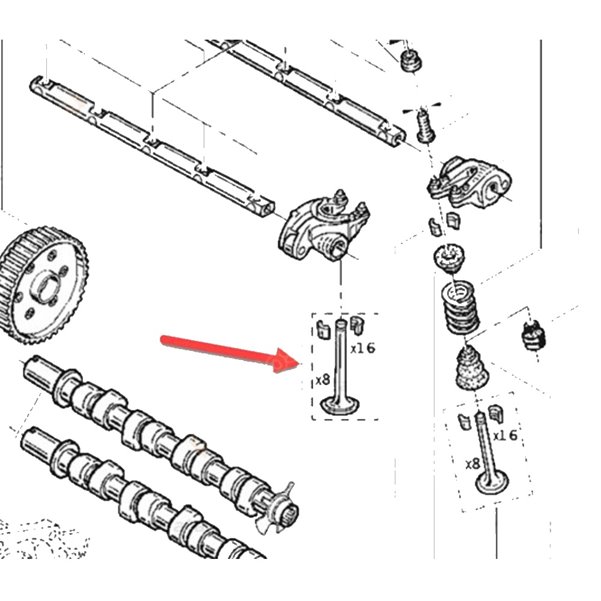 x16
x8
x16
x8